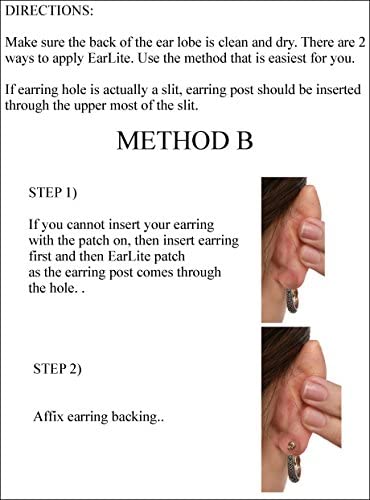 DIRECTIONS:

Make sure the back of the ear lobe is clean and dry. There are 2 ways to apply EarLite. Use the method that is easiest for you.

If earring hole is actually a slit, earring post should be inserted through the upper most of the slit.

METHOD B

STEP 1)

If you cannot insert your earring with the patch on, then insert earring first and then EarLite patch as the earring post comes through the hole. .

STEP 2)

Affix earring backing..