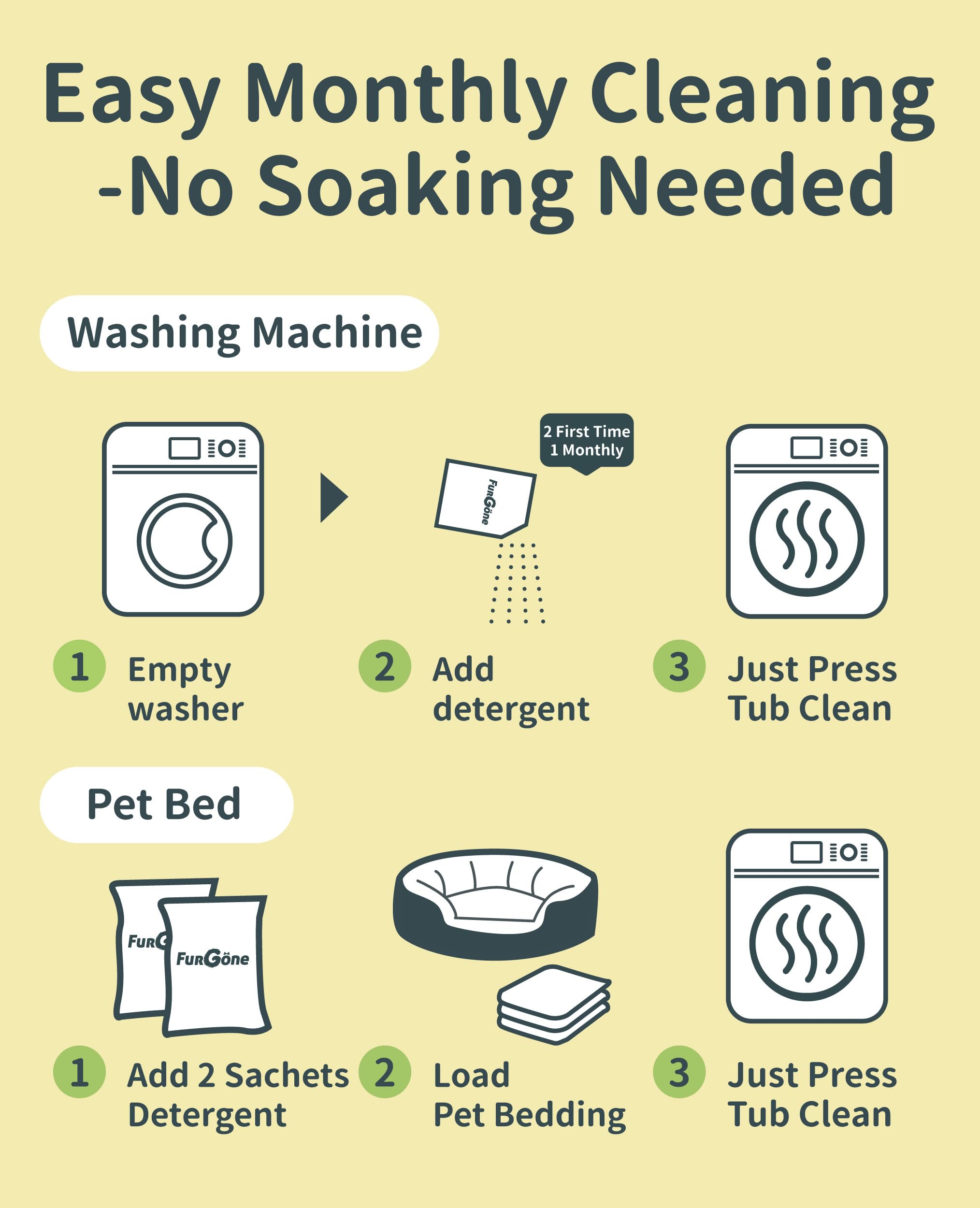 Easy Monthly Cleaning -No Soaking Needed

Washing Machine

2 First Time
1 Monthly

FurGöne

1 Empty washer

2 Add detergent

3 Just Press Tub Clean

Pet Bed

FurG

FurGöne

1 Add 2 Sachets Detergent

2 Load Pet Bedding

3 Just Press Tub Clean