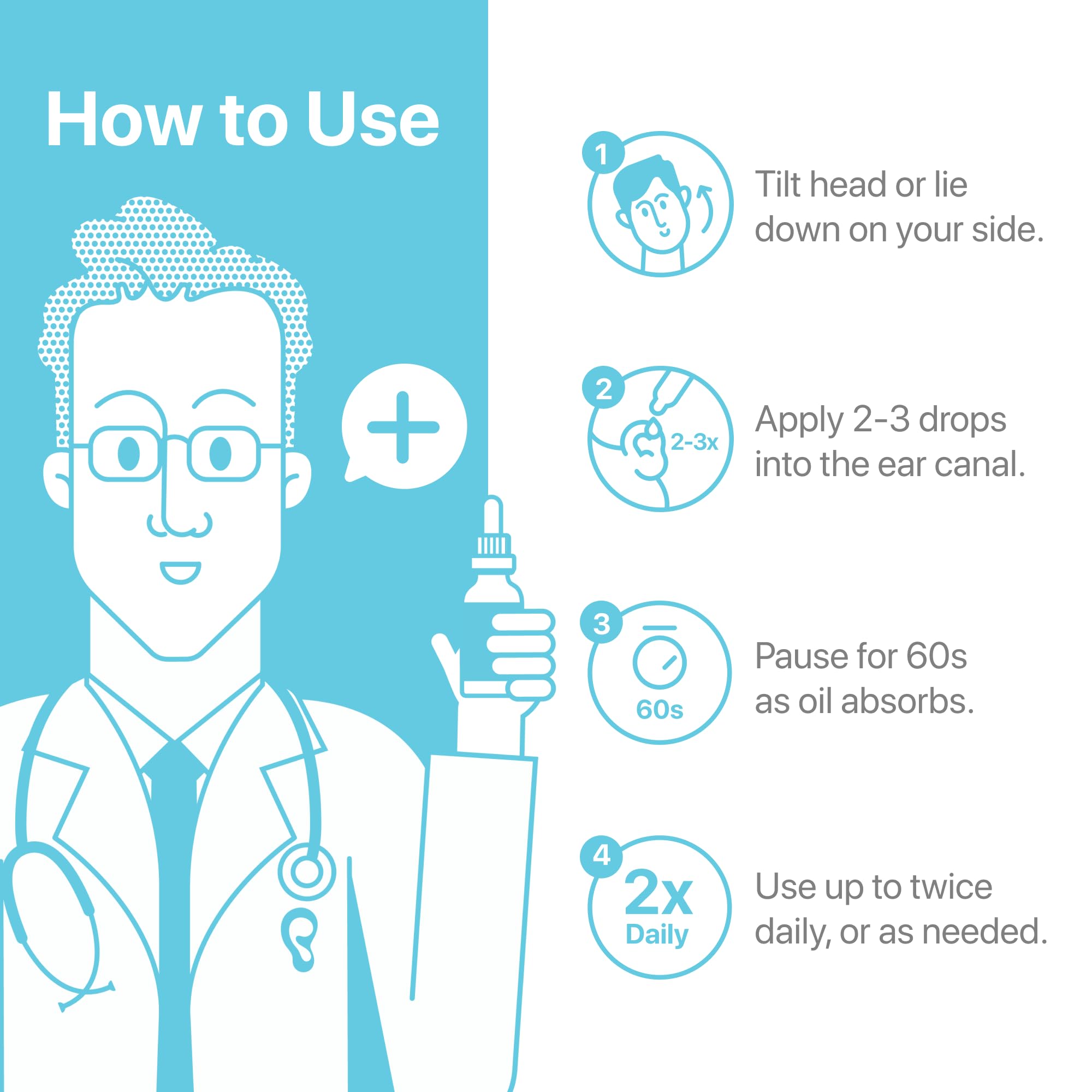 How to Use

1

Tilt head or lie down on your side.

2

2-3x

Apply 2-3 drops into the ear canal.

3

60s

Pause for 60s as oil absorbs.

4

2x Daily

Use up to twice daily, or as needed.